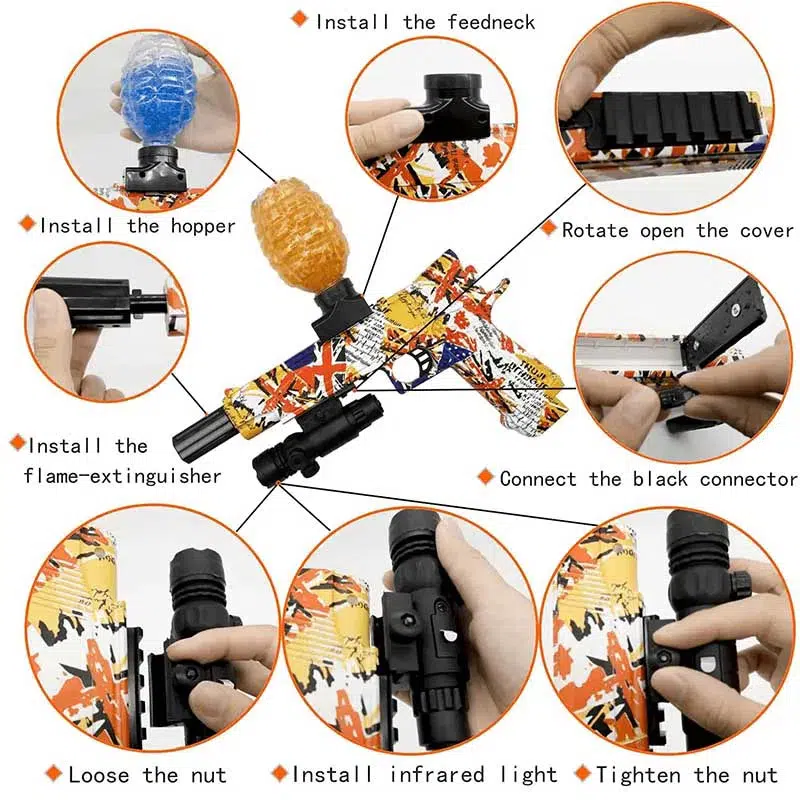 Install the feedneck

Install the hopper

Rotate open the cover

Install the flame-extinguisher

Connect the black connector

Loose the nut

Install infrared light

Tighten the nut