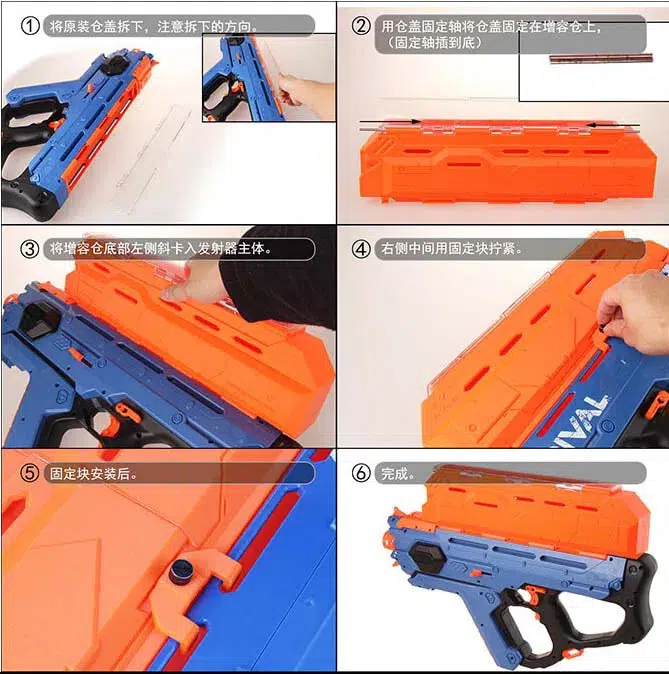 ① 将原装仓盖拆下，注意拆下的方向。

② 用仓盖固定轴将仓盖固定在增容仓上，（固定轴插到底）

③ 将增容仓底部左侧斜卡入发射器主体。

④ 右侧中间用固定块拧紧。

RIVAL

⑤ 固定块安装后。

⑥ 完成。