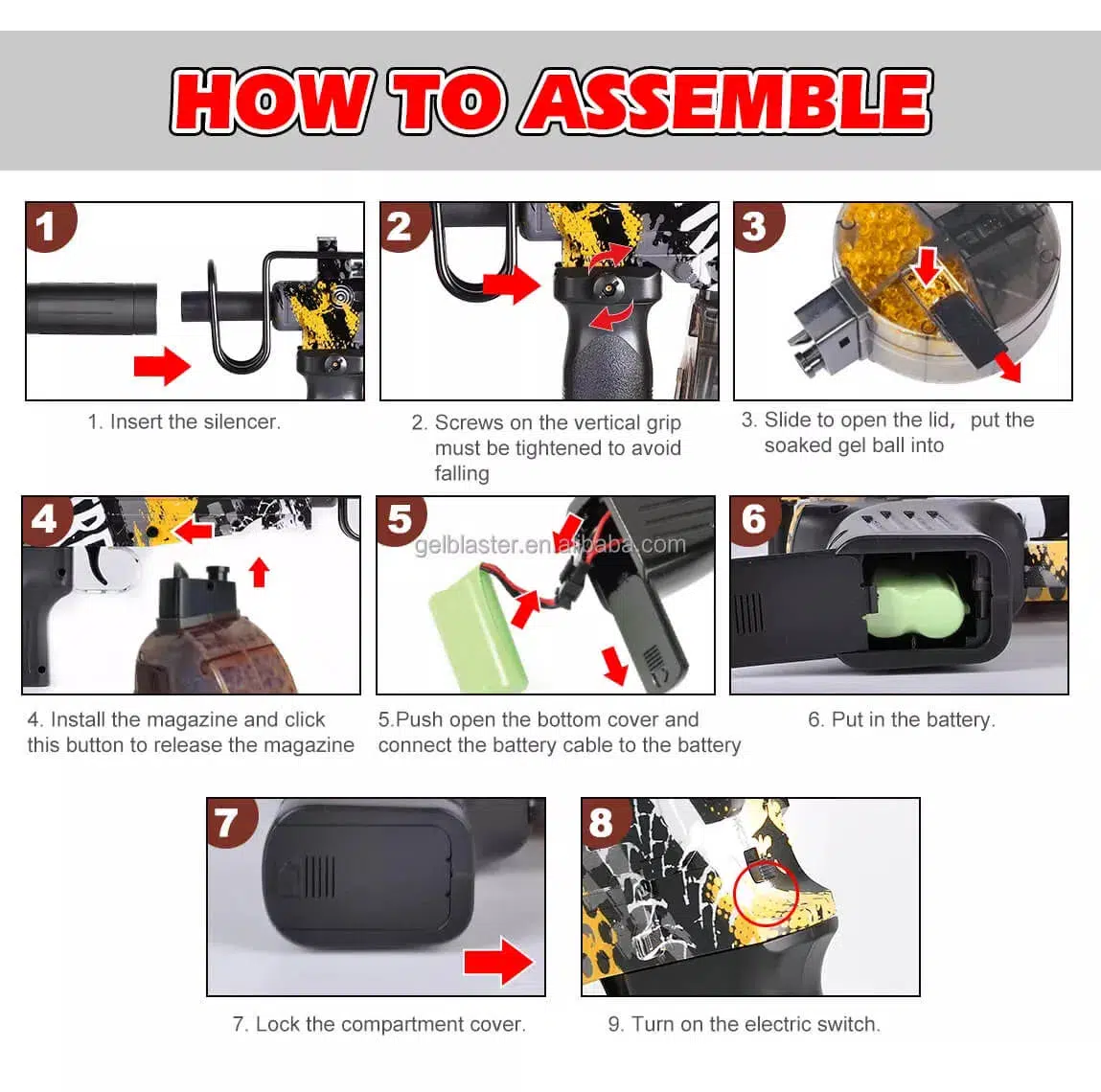 HOW TO ASSEMBLE

1

1. Insert the silencer.

2

2. Screws on the vertical grip must be tightened to avoid falling

3

3. Slide to open the lid, put the soaked gel ball into

4

4. Install the magazine and click this button to release the magazine

5

gelblaster.en.alibaba.com

5.Push open the bottom cover and connect the battery cable to the battery

6

6. Put in the battery.

7

7. Lock the compartment cover.

8

9. Turn on the electric switch.